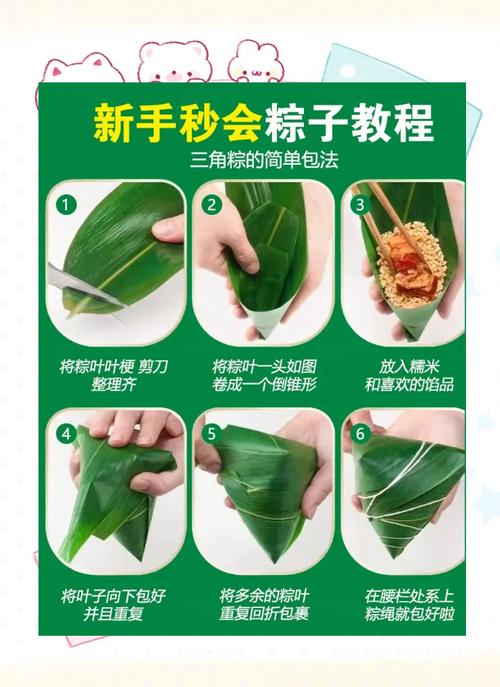 新手秒会粽子教程
三角粽的简单包法

1
将粽叶叶梗 剪刀整理齐

2
将粽叶一头如图卷成一个倒锥形

3
放入糯米和喜欢的馅品

4
将叶子向下包好并且重复

5
将多余的粽叶重复回折包裹

6
在腰栏处系上粽绳就包好啦