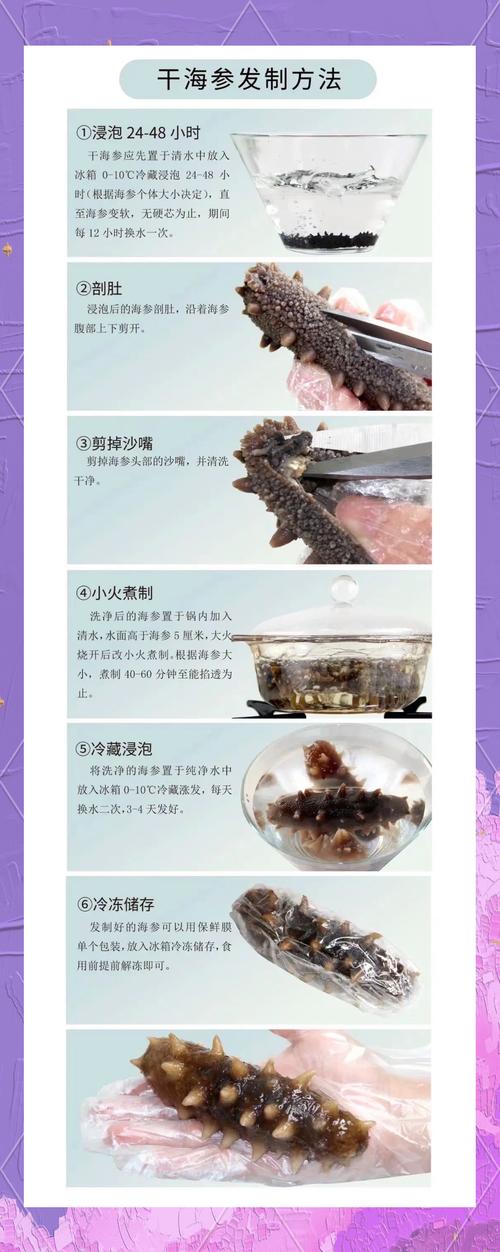 干海参发制方法

①浸泡 24-48 小时

干海参应先置于清水中放入冰箱 0-10℃冷藏浸泡 24-48 小时(根据海参个体大小决定)，直至海参变软，无硬芯为止，期间每 12 小时换水一次。

②剖肚

浸泡后的海参剖肚，沿着海参腹部上下剪开。

③剪掉沙嘴

剪掉海参头部的沙嘴，并清洗干净。

④小火煮制

洗净后的海参置于锅内加入清水，水面高于海参 5 厘米，大火烧开后改小火煮制。根据海参大小，煮制 40-60 分钟至能掐透为止。

⑤冷藏浸泡

将洗净的海参置于纯净水中放入冰箱 0-10℃冷藏涨发，每天换水二次，3-4 天发好。

⑥冷冻储存

发制好的海参可以用保鲜膜单个包装，放入冰箱冷冻储存，食用前提前解冻即可。