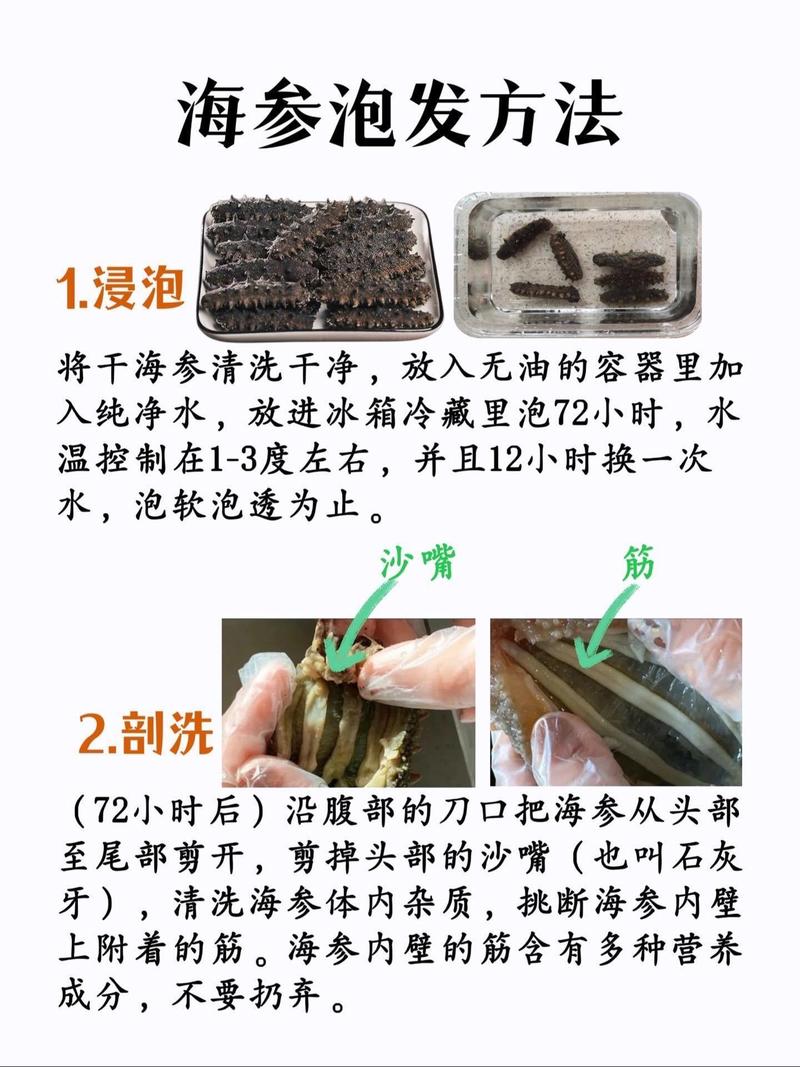 海参泡发方法

1.浸泡

将干海参清洗干净，放入无油的容器里加入纯净水，放进冰箱冷藏里泡72小时，水温控制在1-3度左右，并且12小时换一次水，泡软泡透为止。

沙嘴

筋

2.剖洗

（72小时后）沿腹部的刀口把海参从头部至尾部剪开，剪掉头部的沙嘴（也叫石灰牙），清洗海参体内杂质，挑断海参内壁上附着的筋。海参内壁的筋含有多种营养成分，不要扔弃。