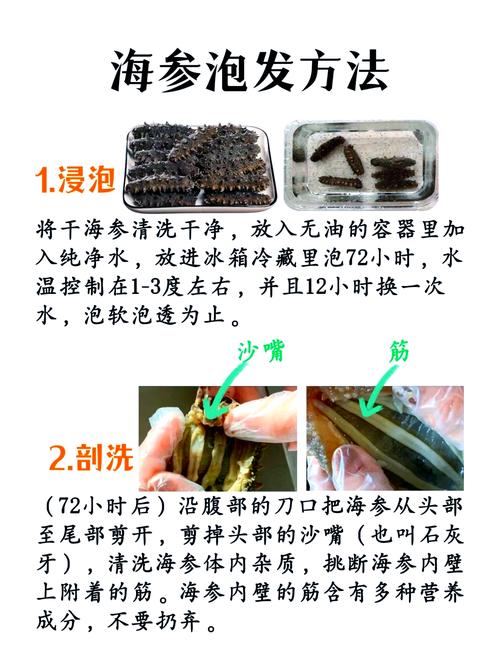 海参泡发方法

1.浸泡

将干海参清洗干净，放入无油的容器里加入纯净水，放进冰箱冷藏里泡72小时，水温控制在1-3度左右，并且12小时换一次水，泡软泡透为止。

沙嘴

筋

2.剖洗

（72小时后）沿腹部的刀口把海参从头部至尾部剪开，剪掉头部的沙嘴（也叫石灰牙），清洗海参体内杂质，挑断海参内壁上附着的筋。海参内壁的筋含有多种营养成分，不要扔弃。